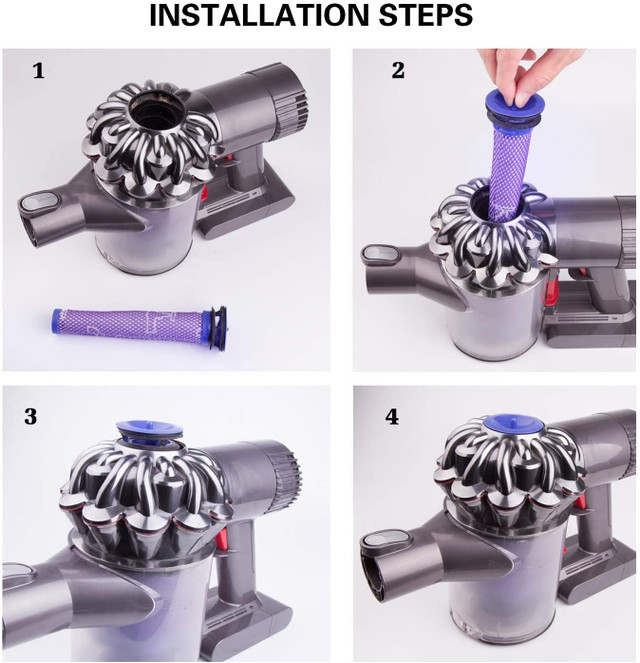 INSTALLATION STEPS

1

2

3

4