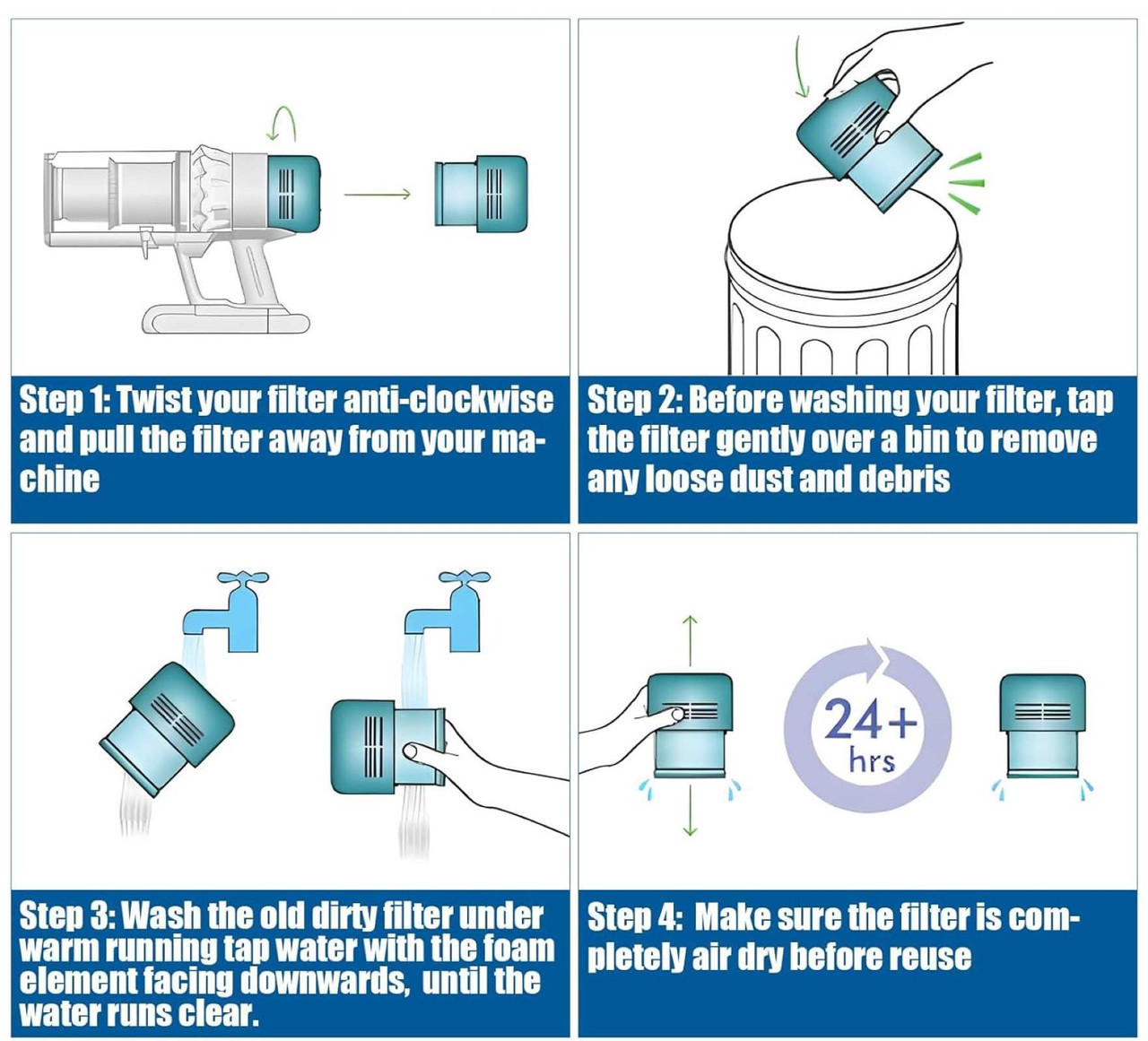 Step 1: Twist your filter anti-clockwise and pull the filter away from your machine

Step 2: Before washing your filter, tap the filter gently over a bin to remove any loose dust and debris

Step 3: Wash the old dirty filter under warm running tap water with the foam element facing downwards, until the water runs clear.

24+ hrs

Step 4: Make sure the filter is completely air dry before reuse